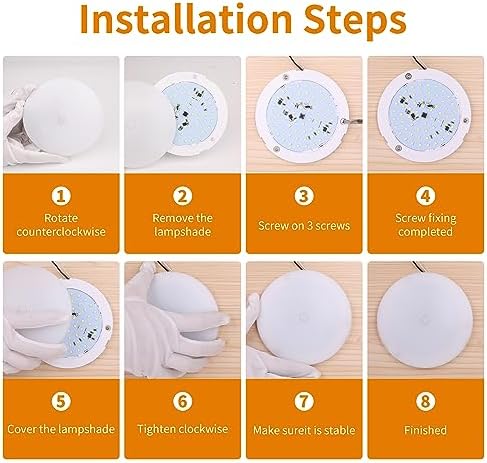 Installation Steps

1
Rotate counterclockwise

2
Remove the lampshade

3
Screw on 3 screws

4
Screw fixing completed

5
Cover the lampshade

6
Tighten clockwise

7
Make sureit is stable

8
Finished