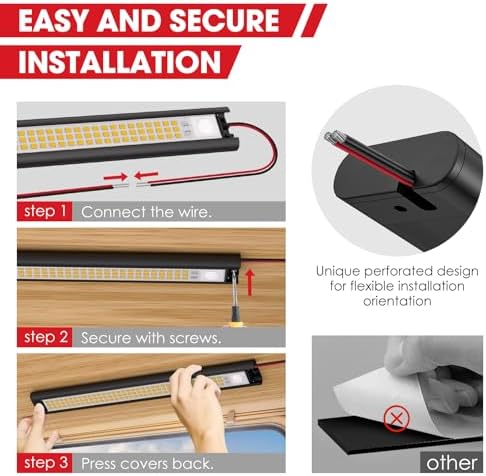 EASY AND SECURE INSTALLATION

step 1 Connect the wire.

step 2 Secure with screws.

step 3 Press covers back.

Unique perforated design for flexible installation orientation

other