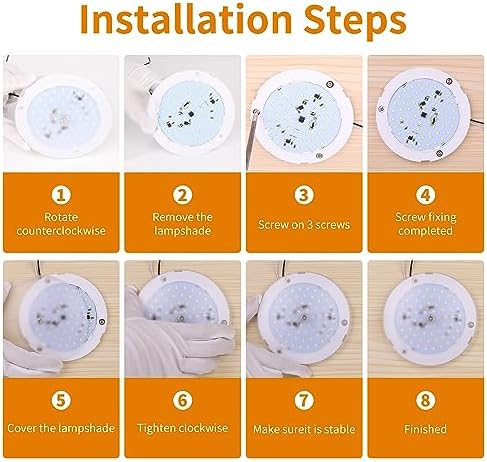 Installation Steps

1
Rotate counterclockwise

2
Remove the lampshade

3
Screw on 3 screws

4
Screw fixing completed

5
Cover the lampshade

6
Tighten clockwise

7
Make sureit is stable

8
Finished