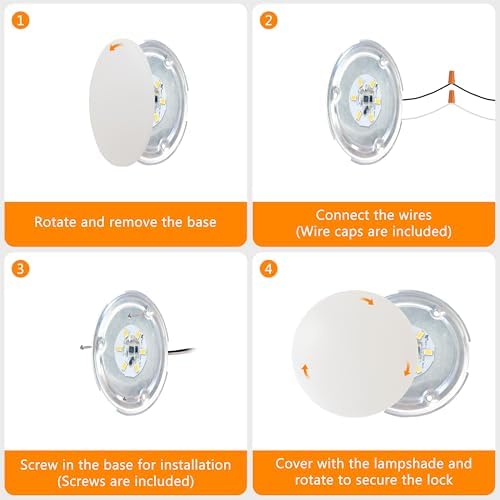 1

Rotate and remove the base

2

Connect the wires
(Wire caps are included)

3

Screw in the base for installation
(Screws are included)

4

Cover with the lampshade and rotate to secure the lock