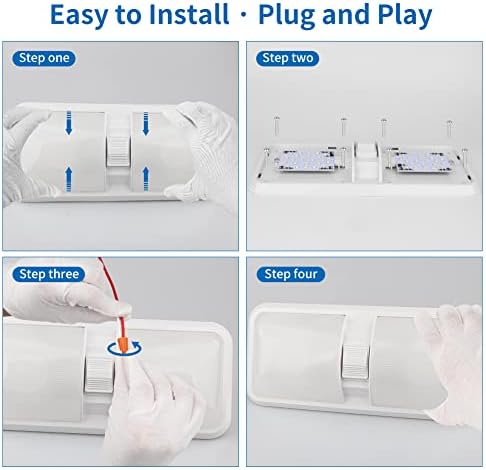 Easy to Install · Plug and Play

Step one

Step two

Step three

Step four