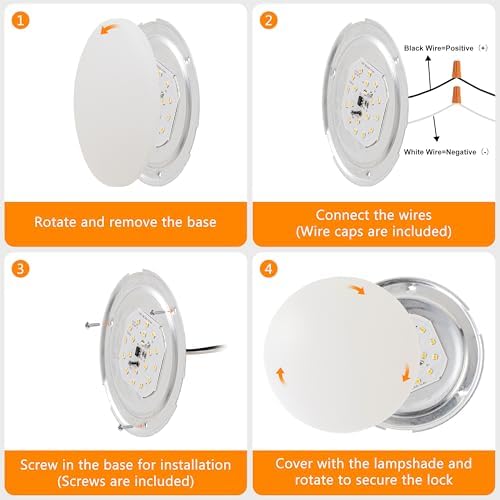 1

Rotate and remove the base

2

Black Wire=Positive (+)

White Wire=Negative (-)

Connect the wires
(Wire caps are included)

3

Screw in the base for installation
(Screws are included)

4

Cover with the lampshade and rotate to secure the lock