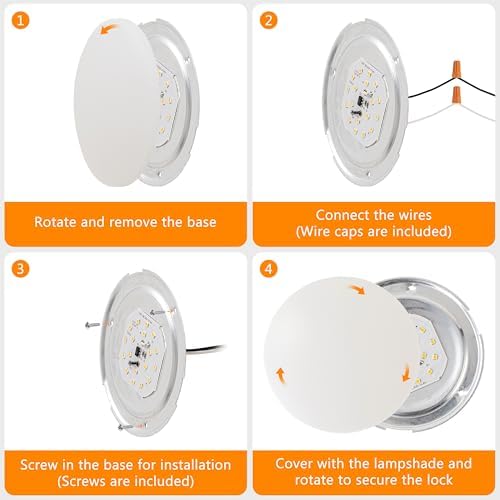 1

Rotate and remove the base

2

Connect the wires
(Wire caps are included)

3

Screw in the base for installation
(Screws are included)

4

Cover with the lampshade and rotate to secure the lock