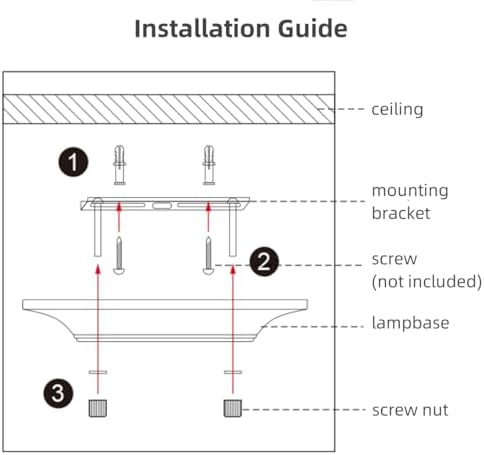 Installation Guide

ceiling

1

mounting bracket

2

screw (not included)

lampbase

3

screw nut